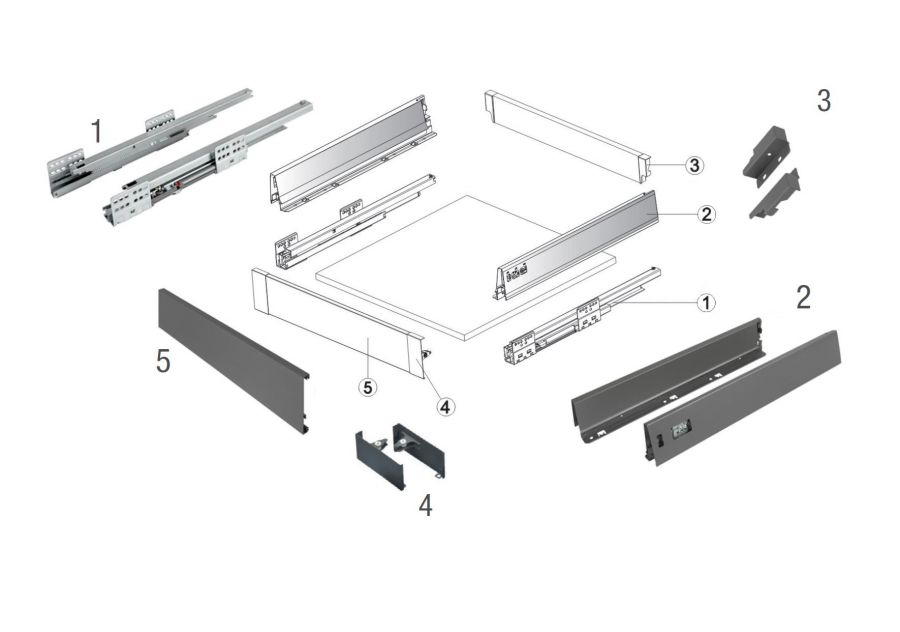 1

3

3

2

1

2

5

5

4

4