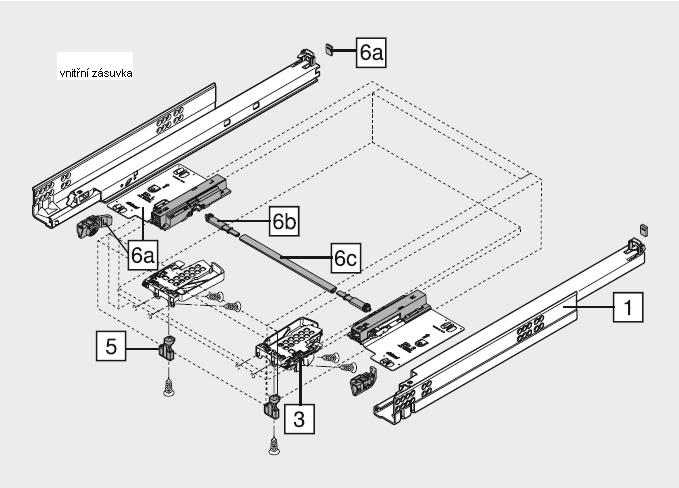 vnitřní zásuvka

6a

6b

6a

6c

1

5

3