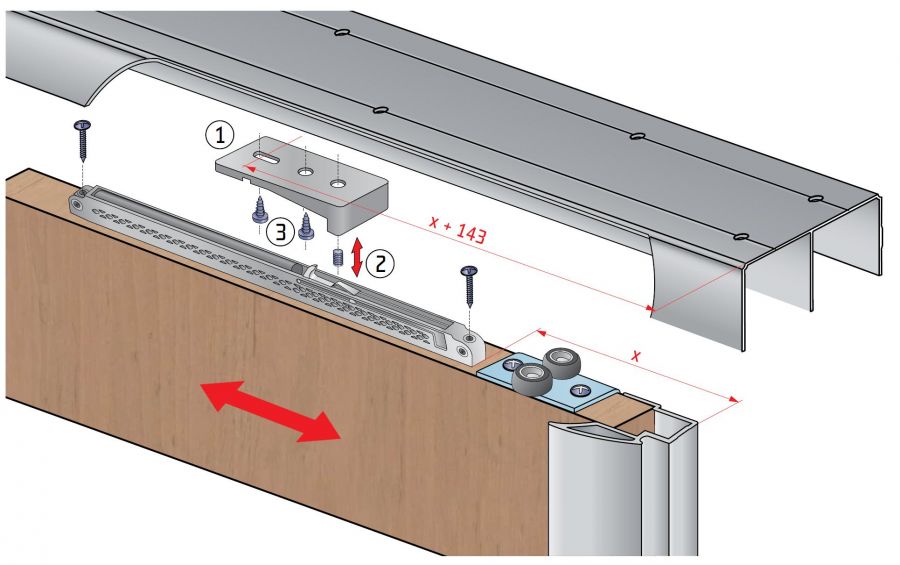 1
3
2
x + 143
x