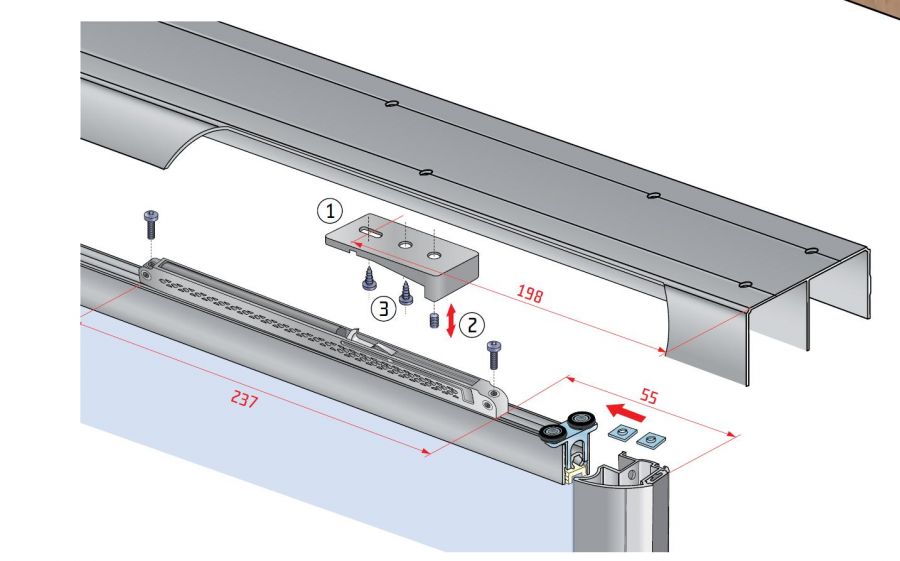 1

198

3

2

237

55