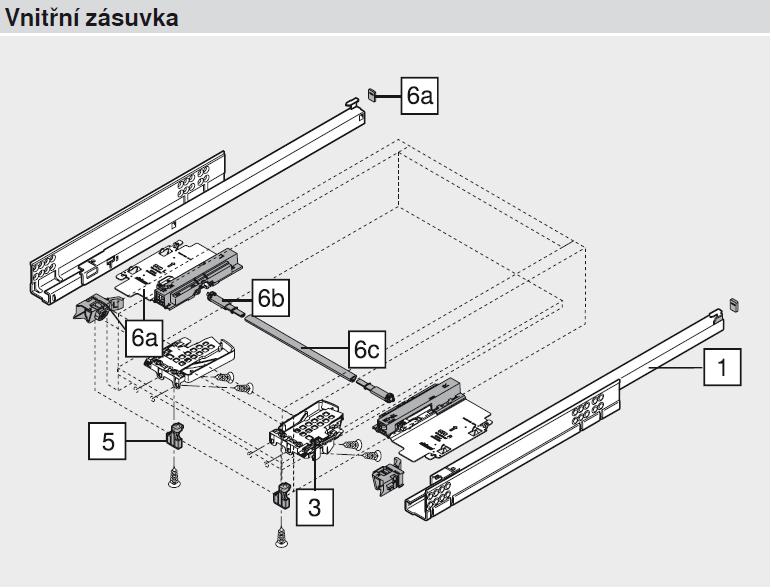 Vnitřní zásuvka

6a

6b

6a

6c

1

5

3