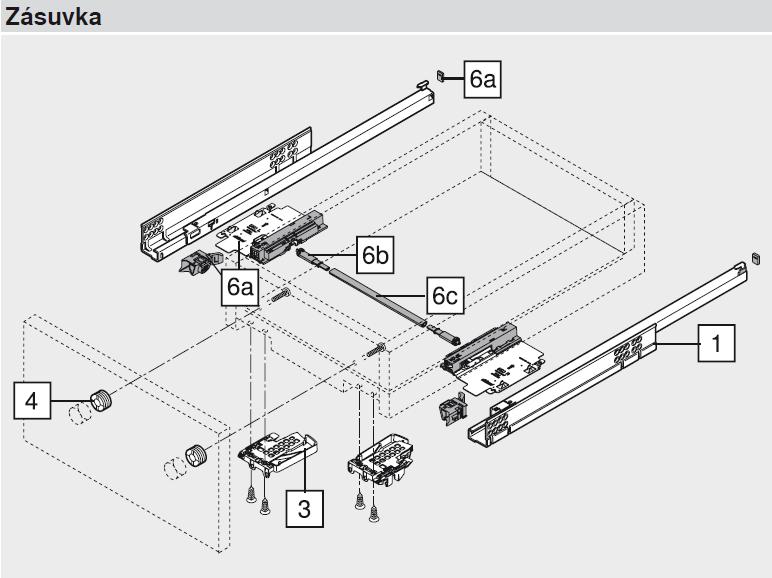 Zásuvka

6a

6b

6a

6c

1

4

3