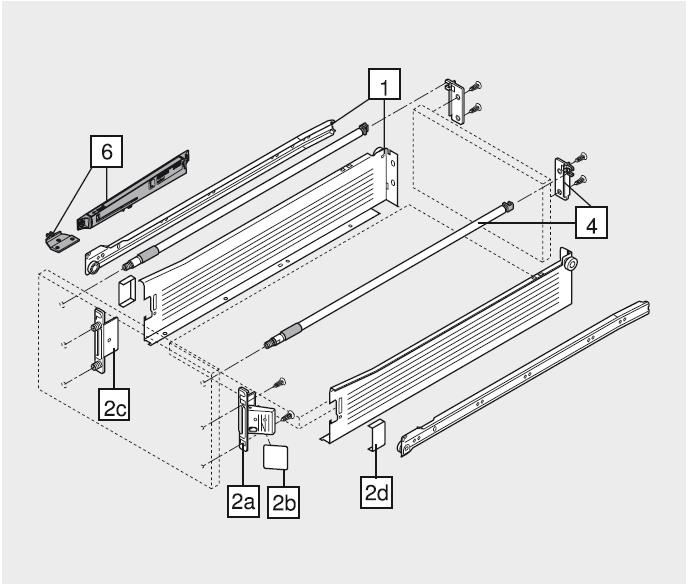 1
6
4
2c
2a
2b
2d