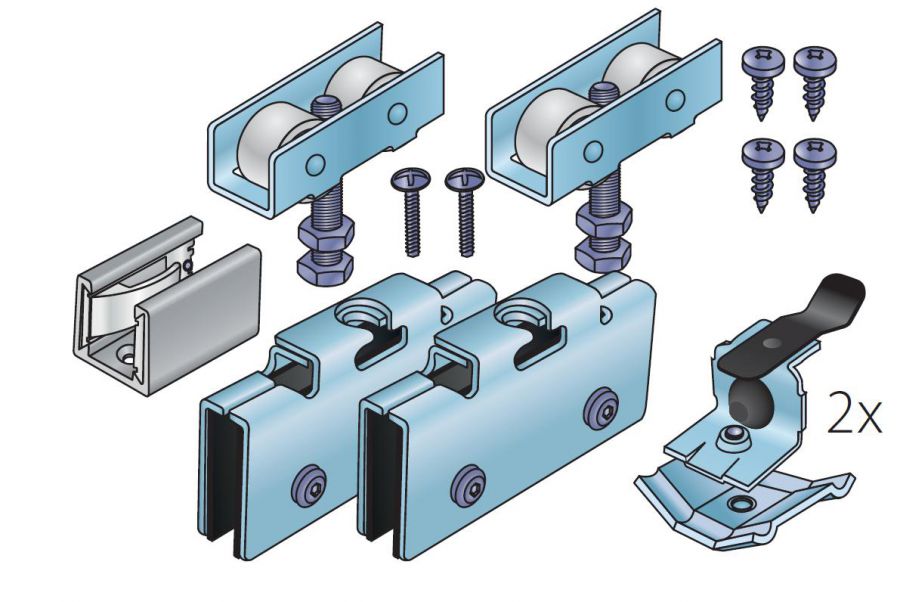 2x