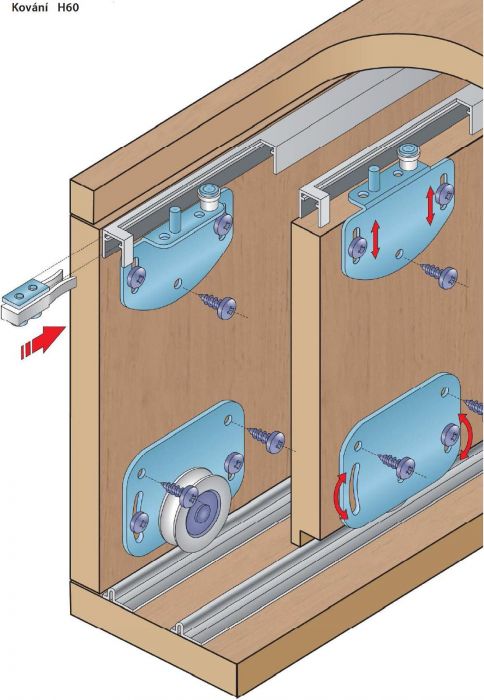 Kování H60