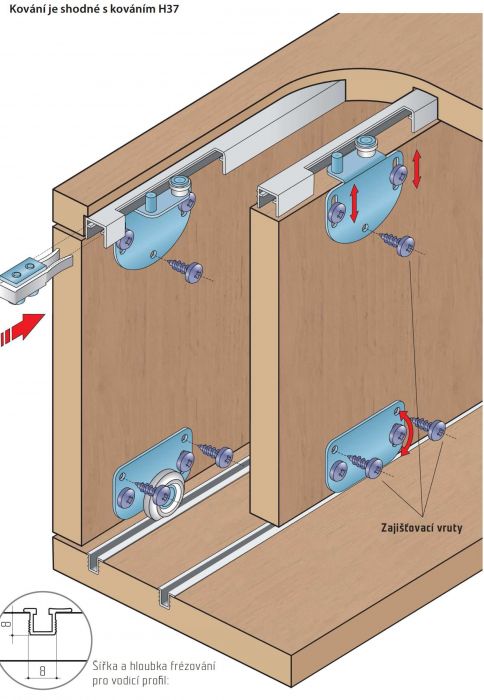 Kování je shodné s kováním H37

Zajišťovací vruty

8

8

Šířka a hloubka frézování pro vodicí profil: