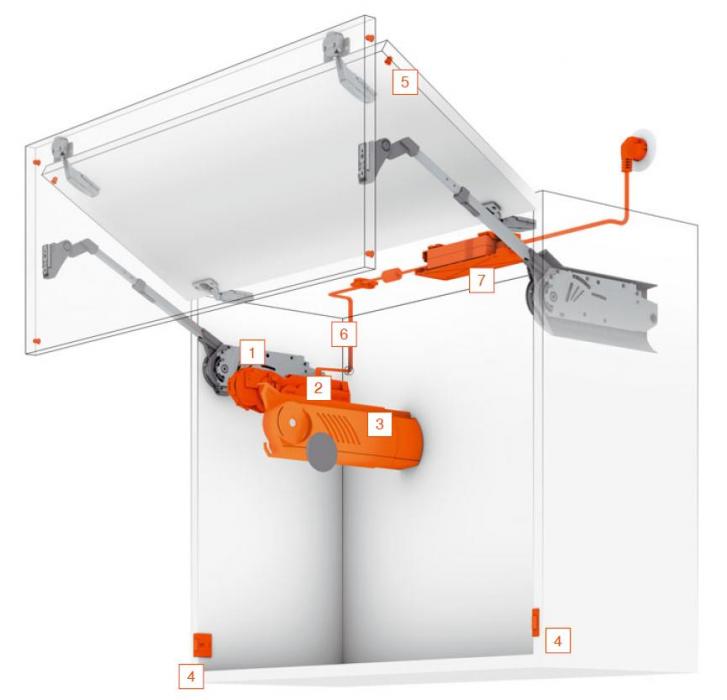 5
7
6
1
2
3
4
4