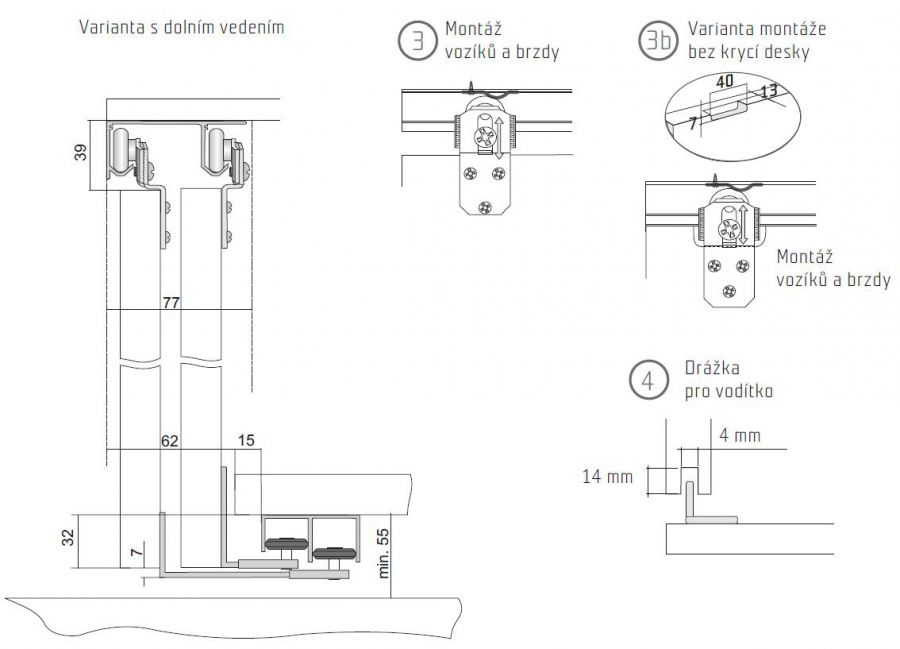 Varianta s dolním vedením

39

77

62

15

32

7

min. 55

3 Montáž vozíků a brzdy

3b Varianta montáže bez krycí desky

40

13

7

Montáž vozíků a brzdy

4 Drážka pro vodítko

4 mm

14 mm