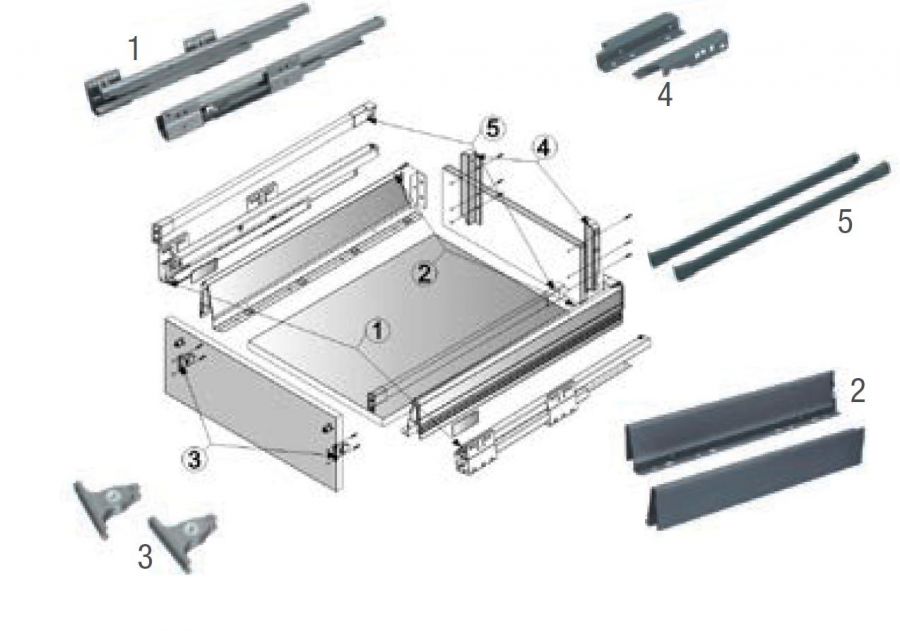 1

4

5

4

5

2

1

2

3

3