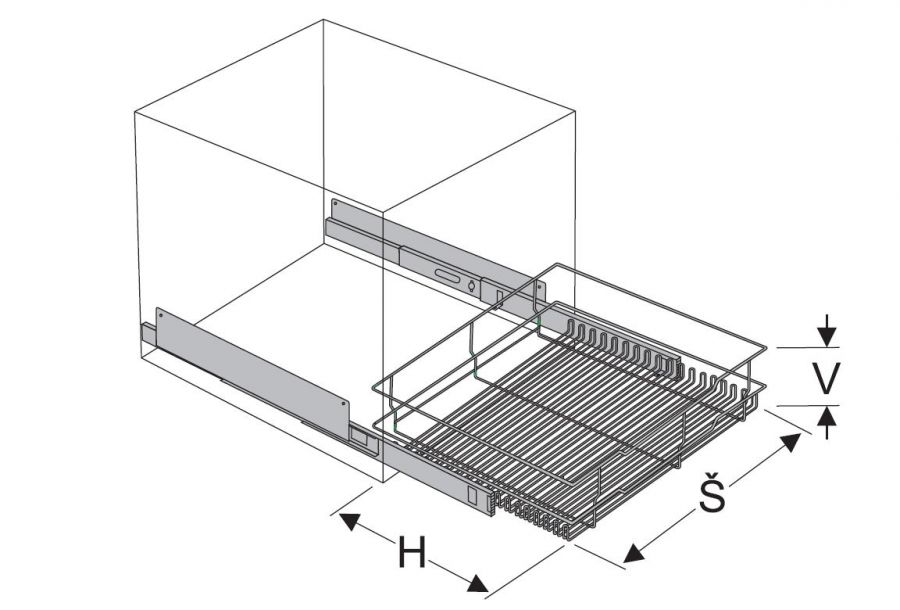 V
Š
H