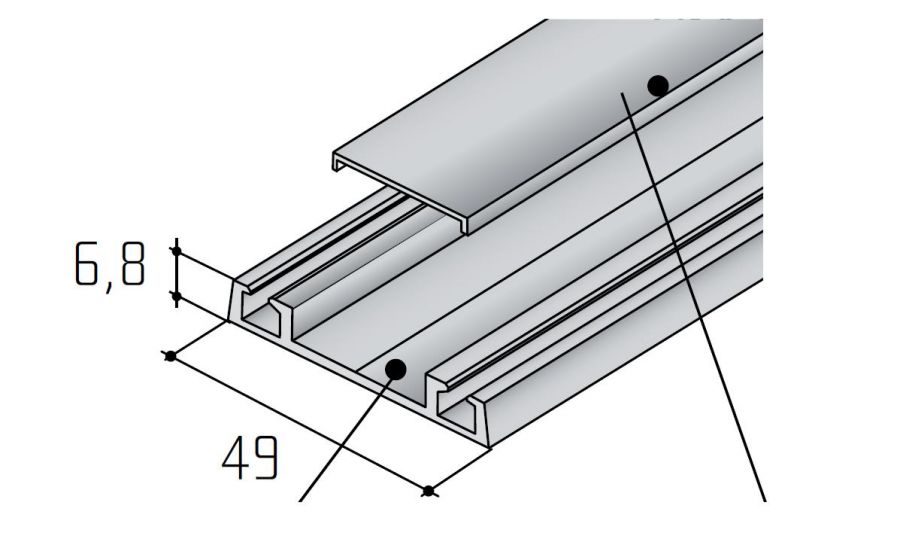 6,8

49