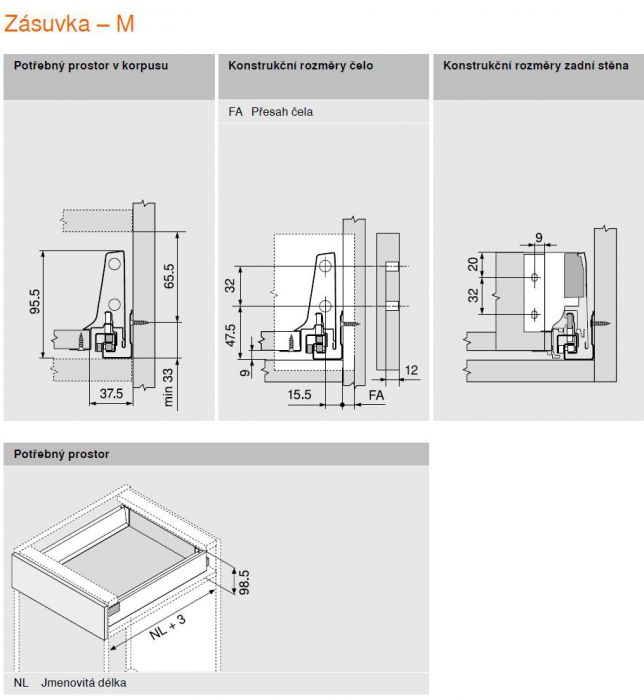 Zásuvka – M

Potřebný prostor v korpusu

95.5
65.5
37.5
min 33

Konstrukční rozměry čelo

FA Přesah čela

32
47.5
9
15.5
FA
12

Konstrukční rozměry zadní stěna

9
20
32

Potřebný prostor

98.5
NL + 3

NL Jmenovitá délka