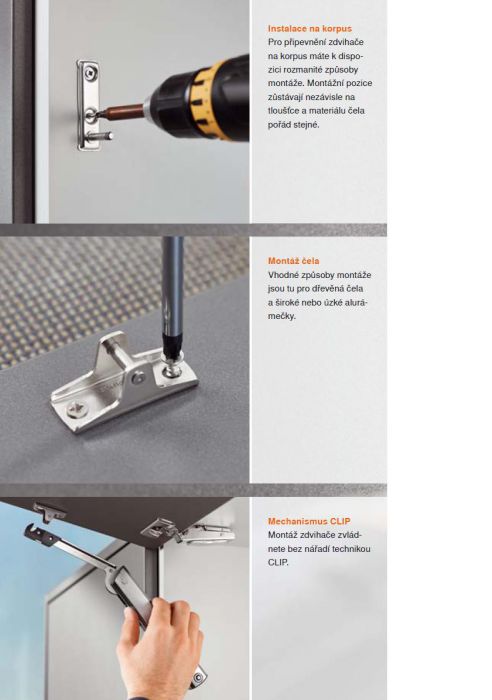 Instalace na korpus
Pro připevnění zdvihače na korpus máte k dispozici rozmanité způsoby montáže. Montážní pozice zůstávají nezávisle na tloušťce a materiálu čela pořád stejné.

Montáž čela
Vhodné způsoby montáže jsou tu pro dřevěná čela a široké nebo úzké alurámečky.

Mechanismus CLIP
Montáž zdvihače zvládnete bez nářadí technikou CLIP.