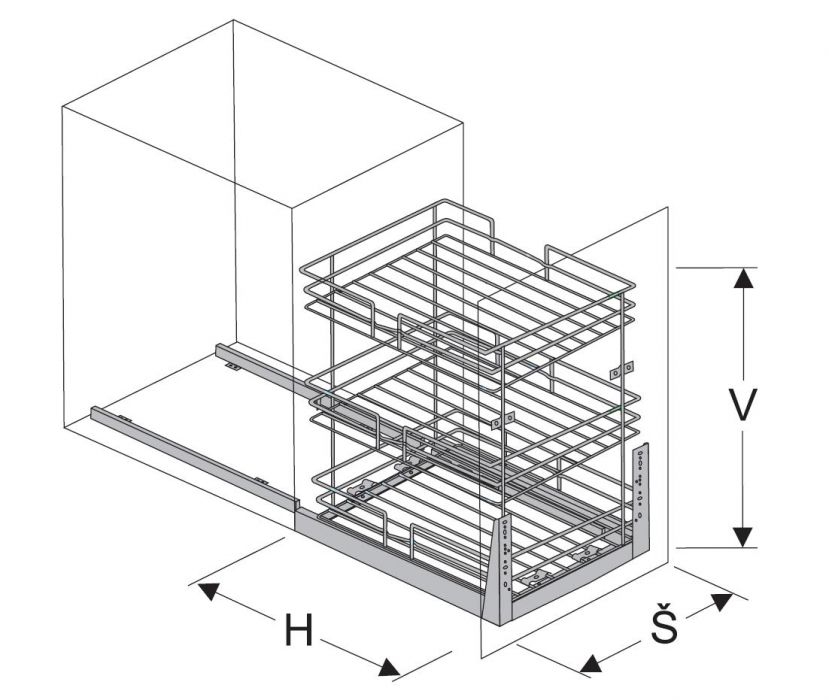 V
H
Š